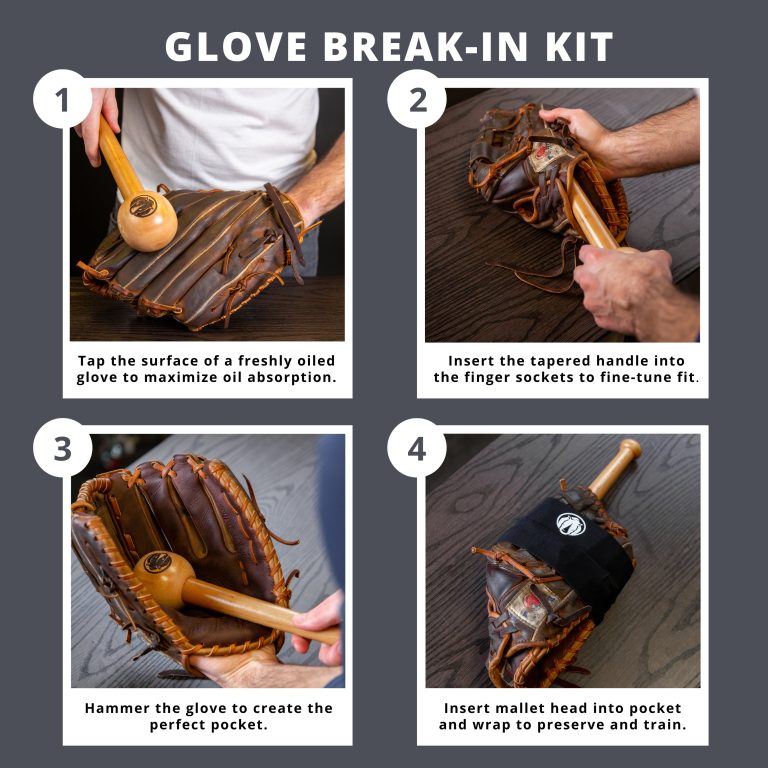 GLOVE BREAK-IN KIT

1

Tap the surface of a freshly oiled glove to maximize oil absorption.

2

Insert the tapered handle into the finger sockets to fine-tune fit.

3

Hammer the glove to create the perfect pocket.

4

Insert mallet head into pocket and wrap to preserve and train.